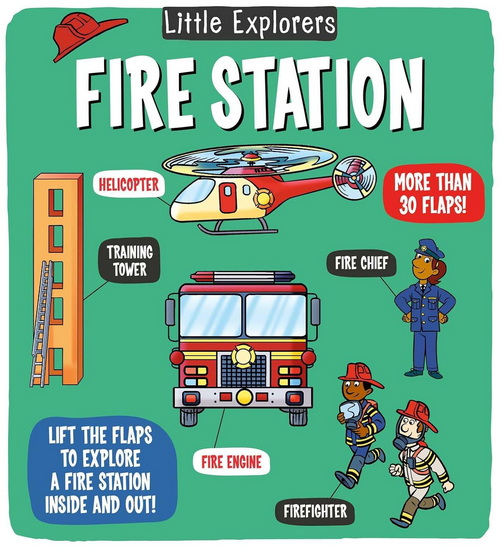 Little Explorers

FIRE STATION

HELICOPTER

MORE THAN 30 FLAPS!

TRAINING TOWER

FIRE CHIEF

LIFT THE FLAPS TO EXPLORE A FIRE STATION INSIDE AND OUT!

FIRE ENGINE

FIREFIGHTER